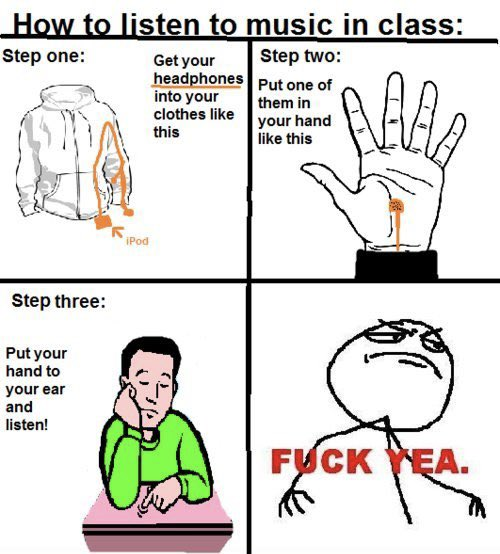 How to listen to music in class:

Step one:

Get your headphones into your clothes like this

iPod

Step two:

Put one of them in your hand like this

Step three:

Put your hand to your ear and listen!

FUCK YEA.