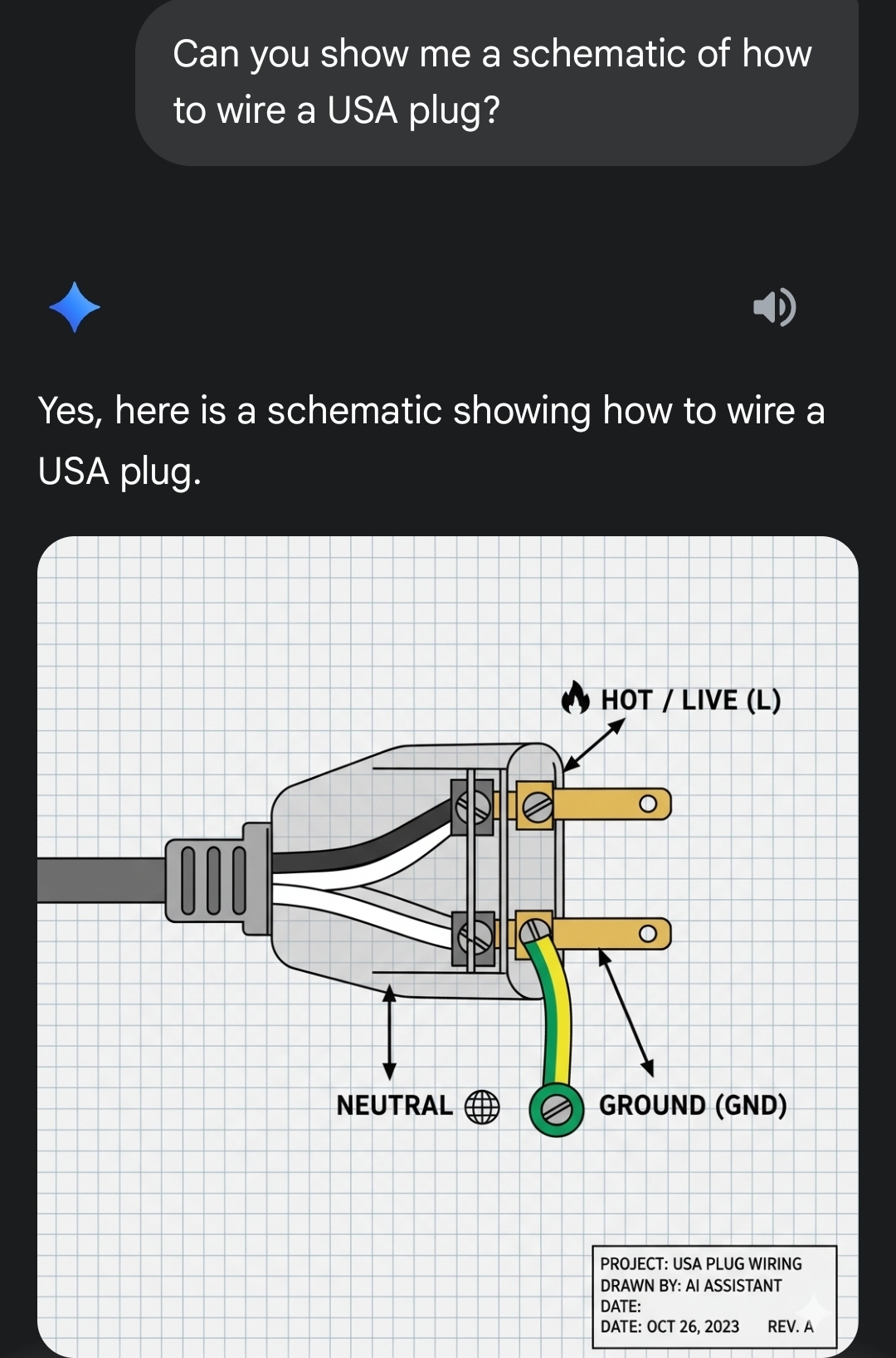 Can you show me a schematic of how to wire a USA plug?

Yes, here is a schematic showing how to wire a USA plug.

HOT / LIVE (L)

NEUTRAL

GROUND (GND)

PROJECT: USA PLUG WIRING
DRAWN BY: AI ASSISTANT
DATE:
DATE: OCT 26, 2023 REV. A